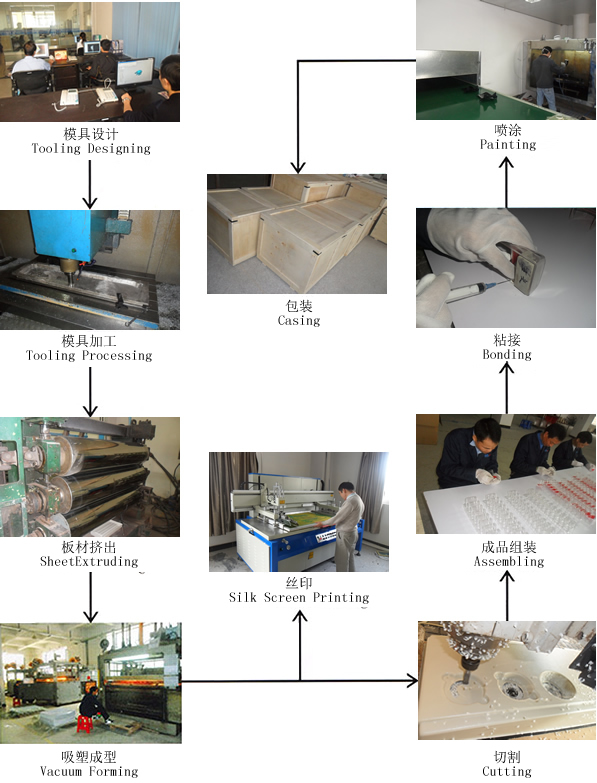 模具设计
Tooling Designing

模具加工
Tooling Processing

板材挤出
SheetExtruding

吸塑成型
Vacuum Forming

包装
Casing

丝印
Silk Screen Printing

喷涂
Painting

粘接
Bonding

成品组装
Assembling

切割
Cutting